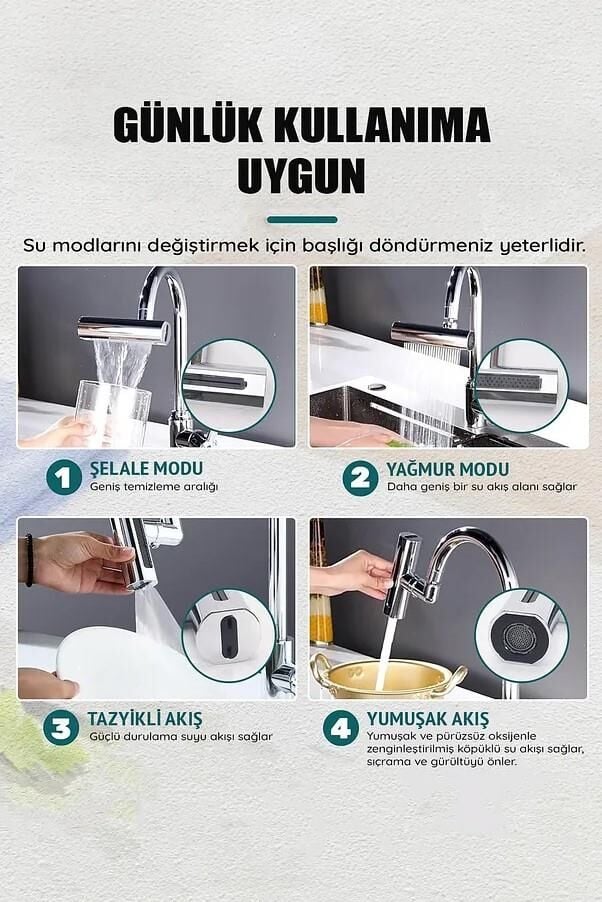 GÜNLÜK KULLANIMA UYGUN

Su modlarını değiştirmek için başlığı döndürmeniz yeterlidir.

1 ŞELALE MODU
Geniş temizleme aralığı

2 YAĞMUR MODU
Daha geniş bir su akış alanı sağlar

3 TAZYİKLİ AKIŞ
Güçlü durulama suyu akışı sağlar

4 YUMUŞAK AKIŞ
Yumuşak ve pürüzsüz oksijenle zenginleştirilmiş köpüklü su akışı sağlar, sıçrama ve gürültüyü önler.